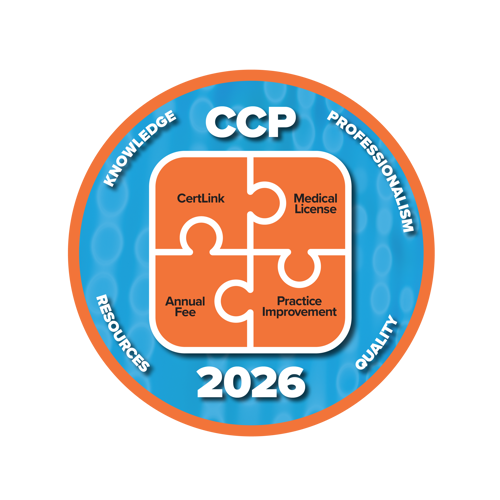 CCP

KNOWLEDGE

PROFESSIONALISM

CertLink

Medical License

Annual Fee

Practice Improvement

RESOURCES

QUALITY

2026